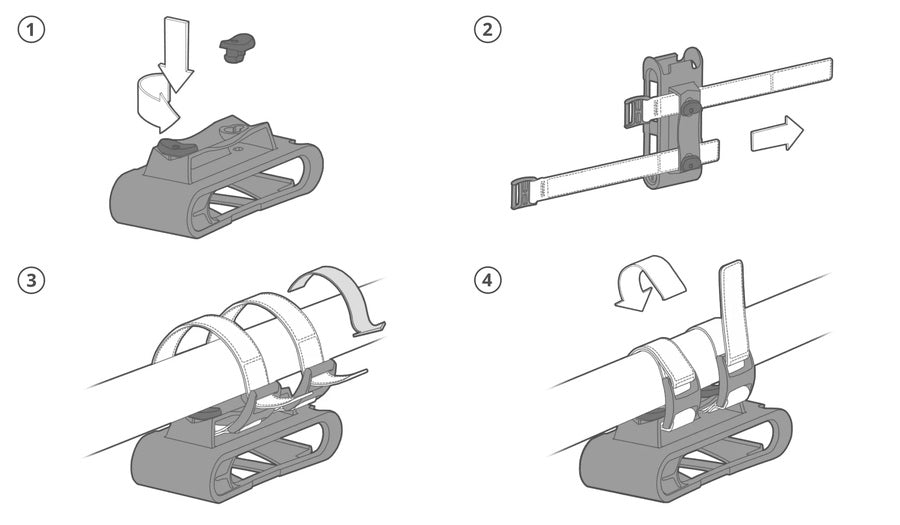 1

2

3

4